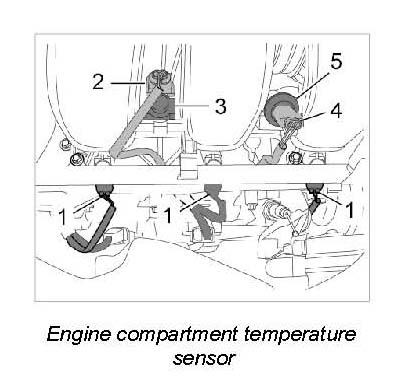 2
3
5
4
1
1
1

Engine compartment temperature sensor