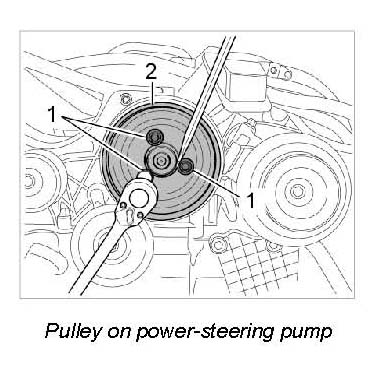 2

1

1

Pulley on power-steering pump