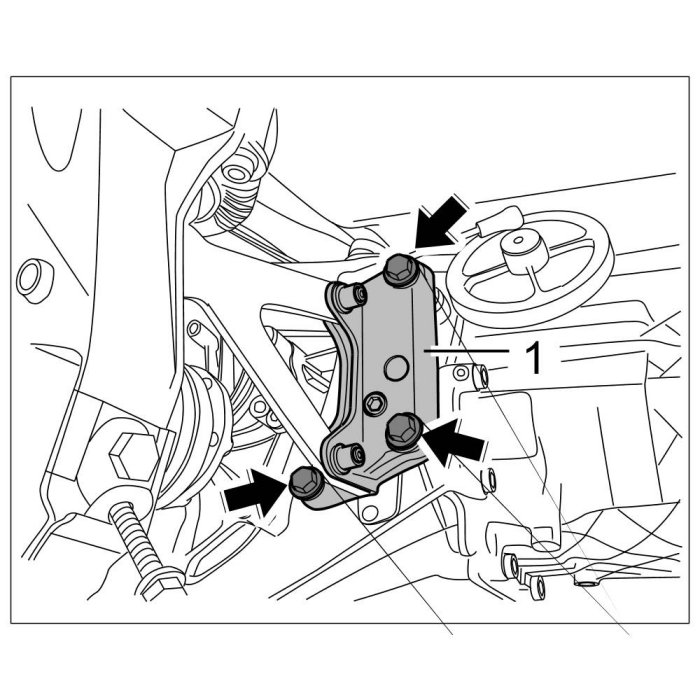 1