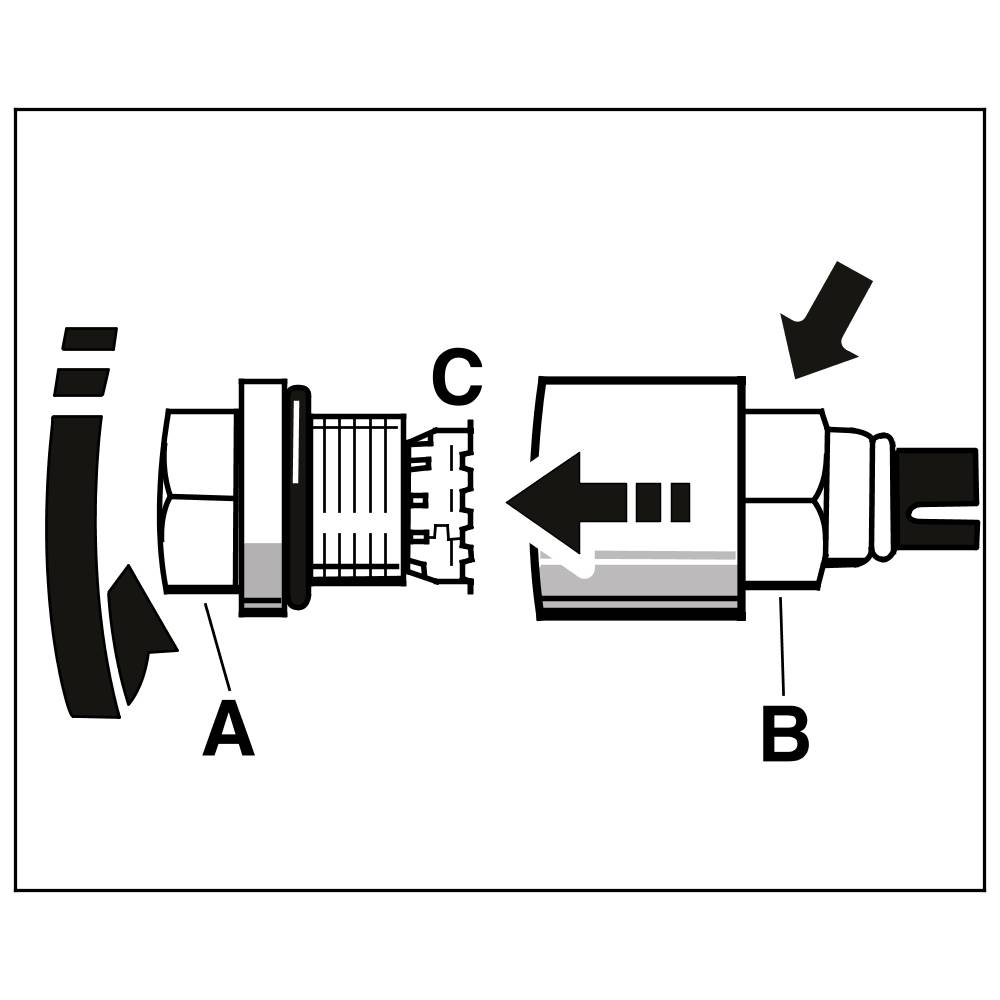 C
A
B