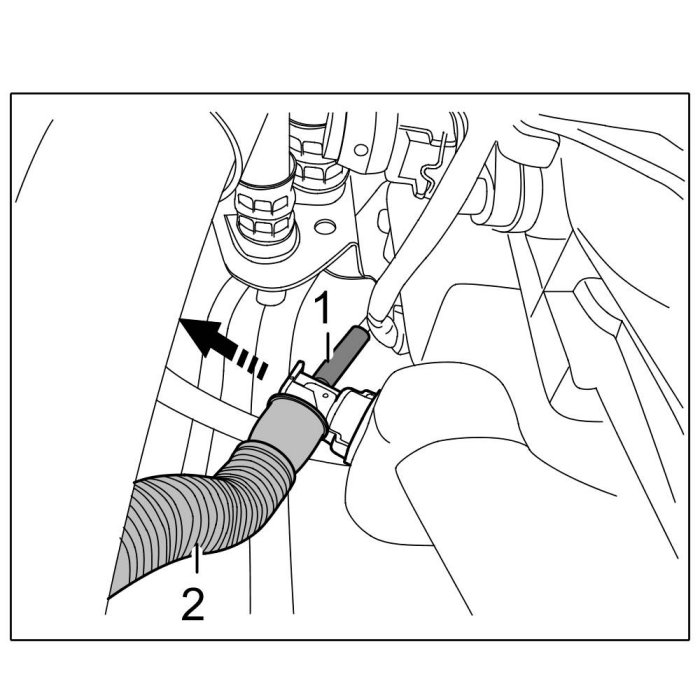 1
2