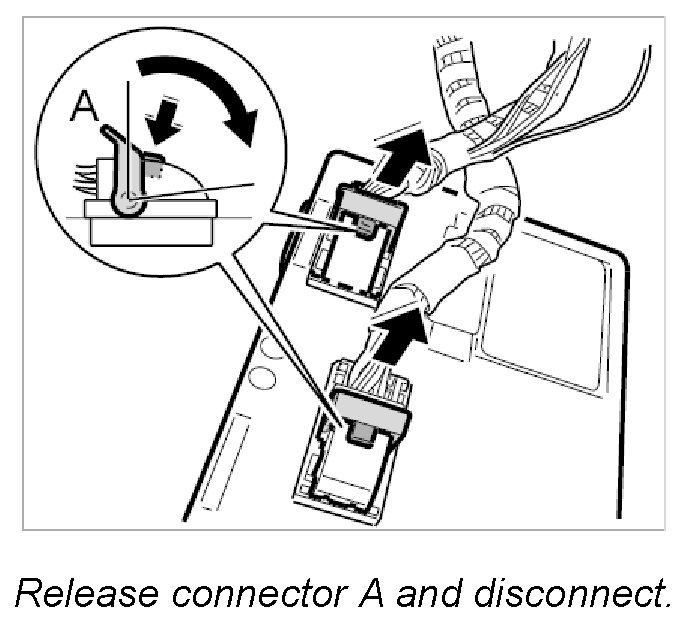 A

Release connector A and disconnect.