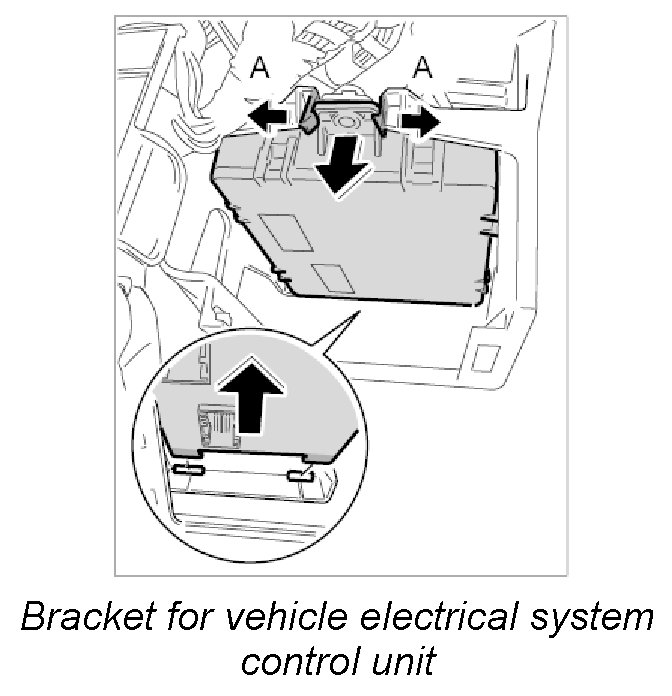 A
A

Bracket for vehicle electrical system control unit