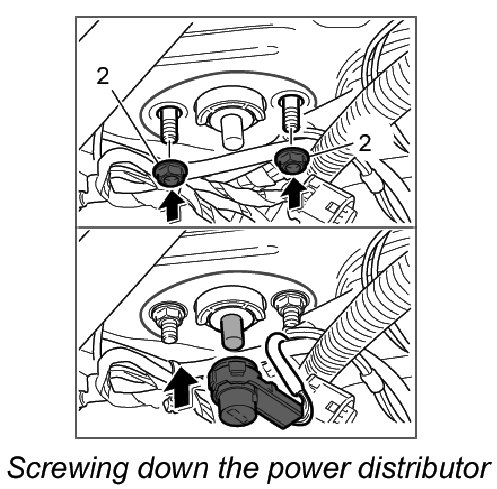 2

2

Screwing down the power distributor