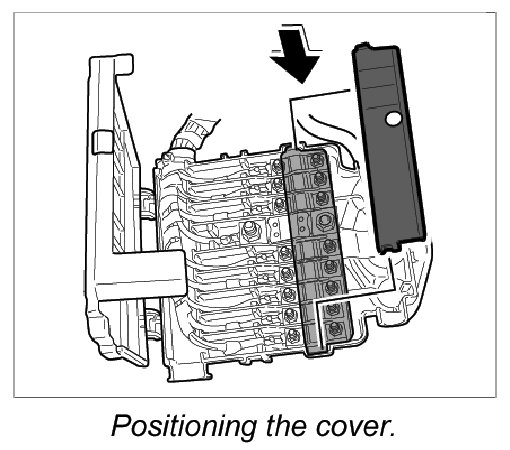 Positioning the cover.