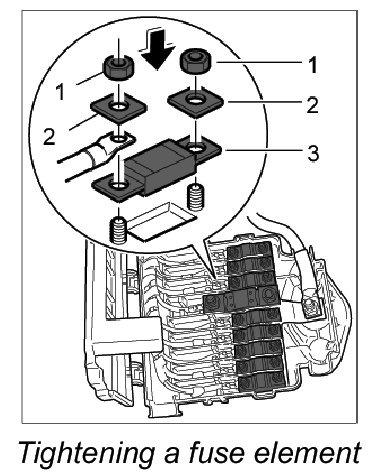 1
1
2
2
3
Tightening a fuse element