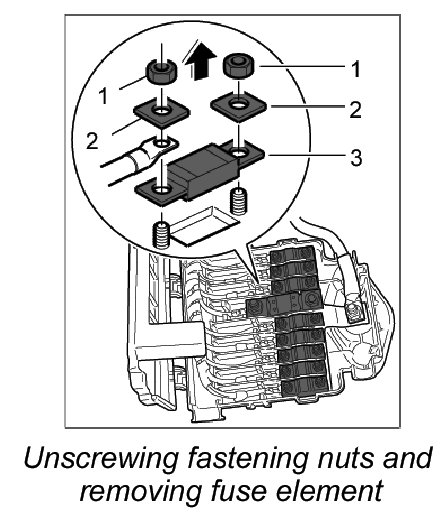 1
1
2
2
3

Unscrewing fastening nuts and removing fuse element