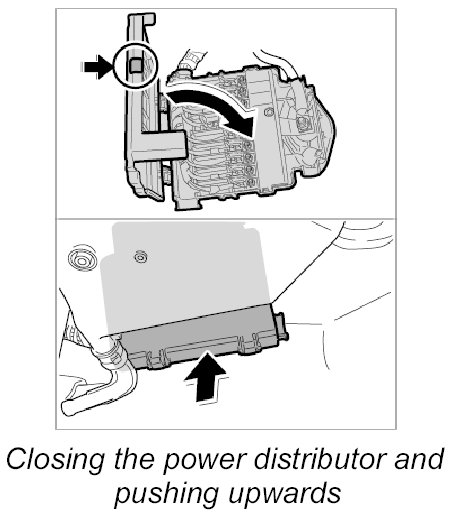 Closing the power distributor and pushing upwards