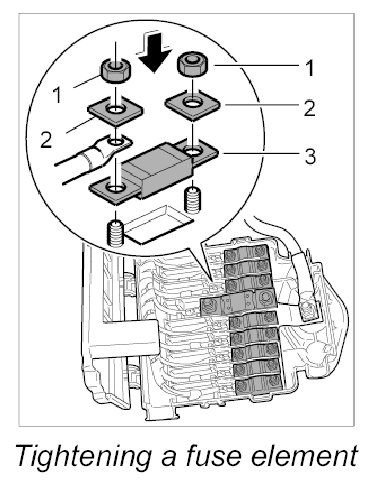 1
1
2
2
3

Tightening a fuse element