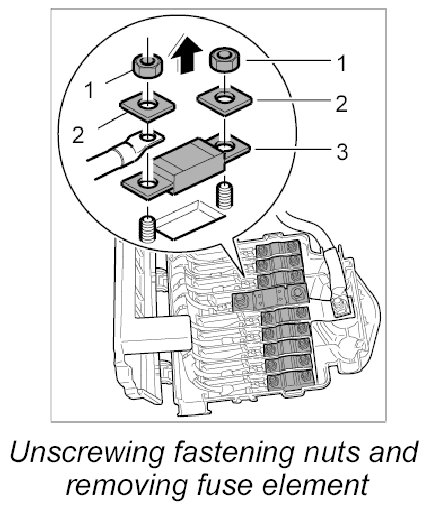 1
1
2
2
3

Unscrewing fastening nuts and removing fuse element