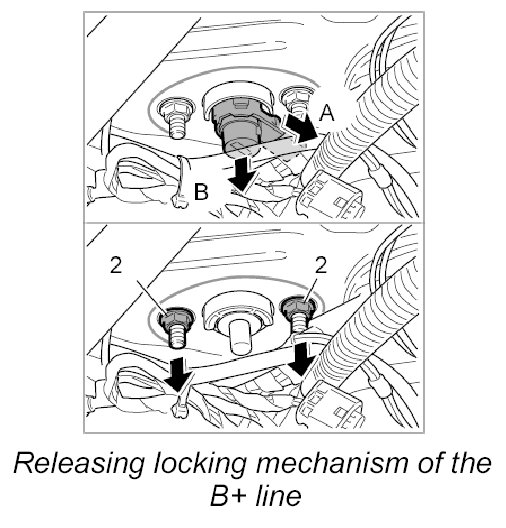 A

B

2

2

Releasing locking mechanism of the B+ line