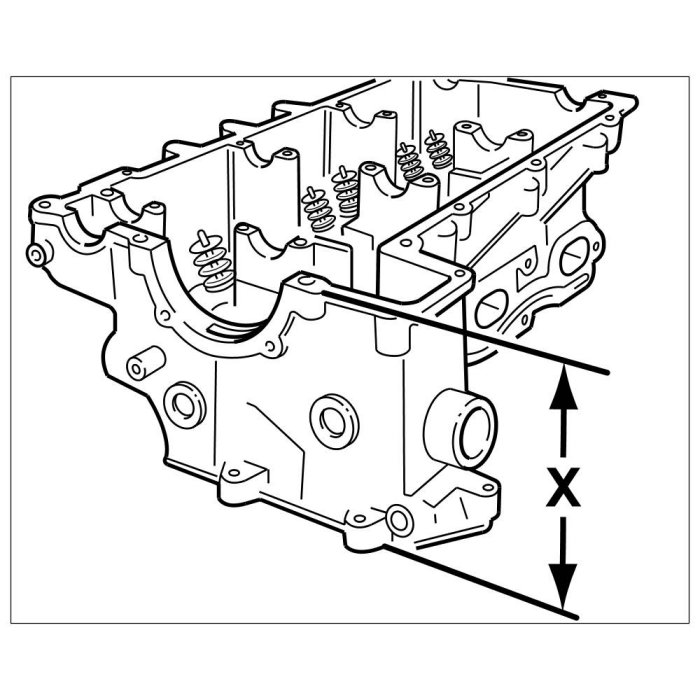 X