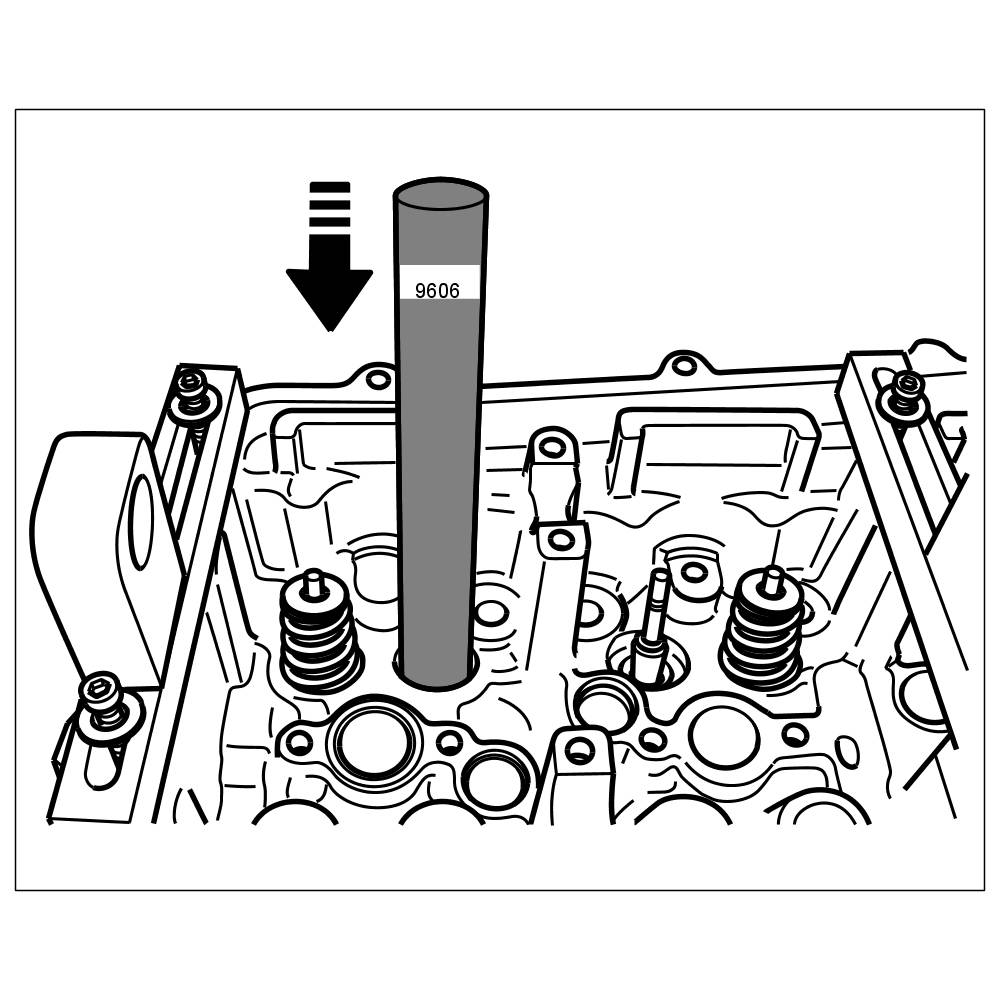 9606