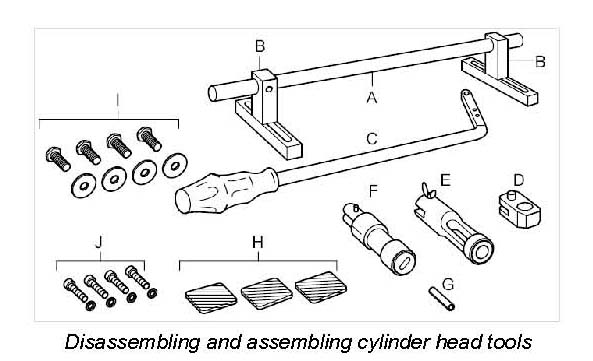 B
B
A
I
C
F
E
D
J
H
G

Disassembling and assembling cylinder head tools