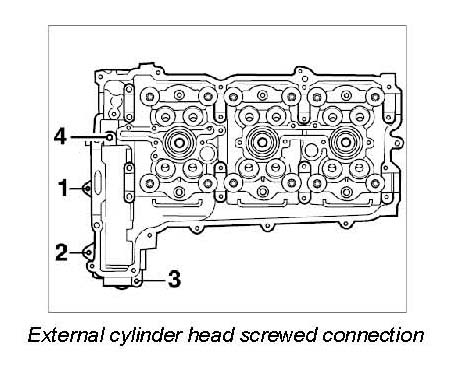 4
1
2
3
External cylinder head screwed connection