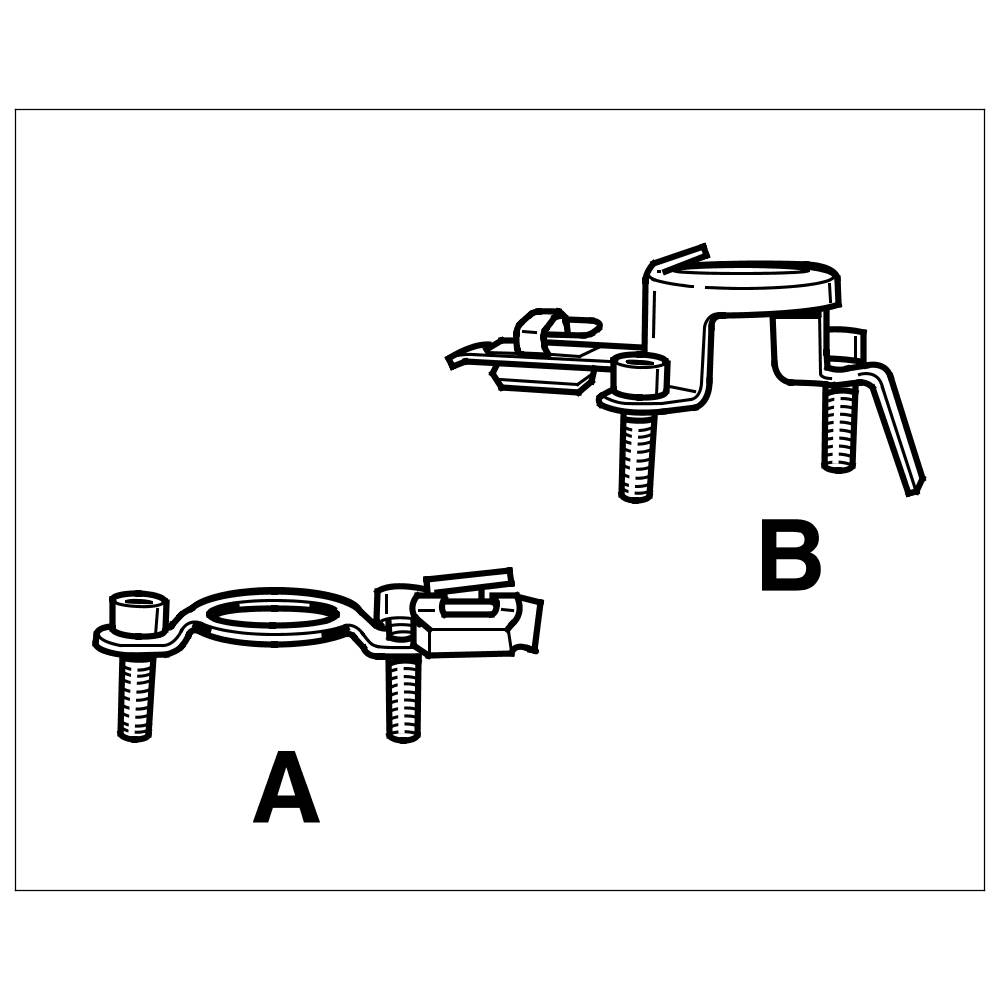 B

A