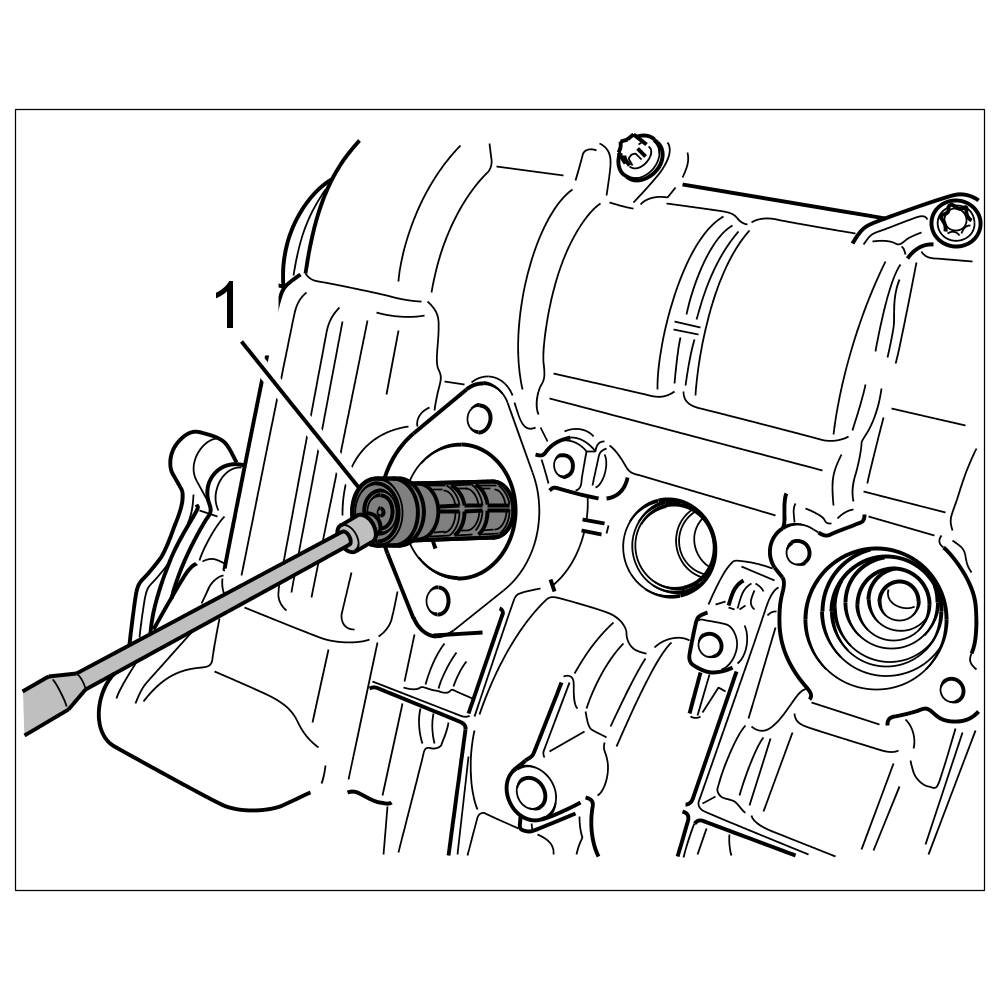 1