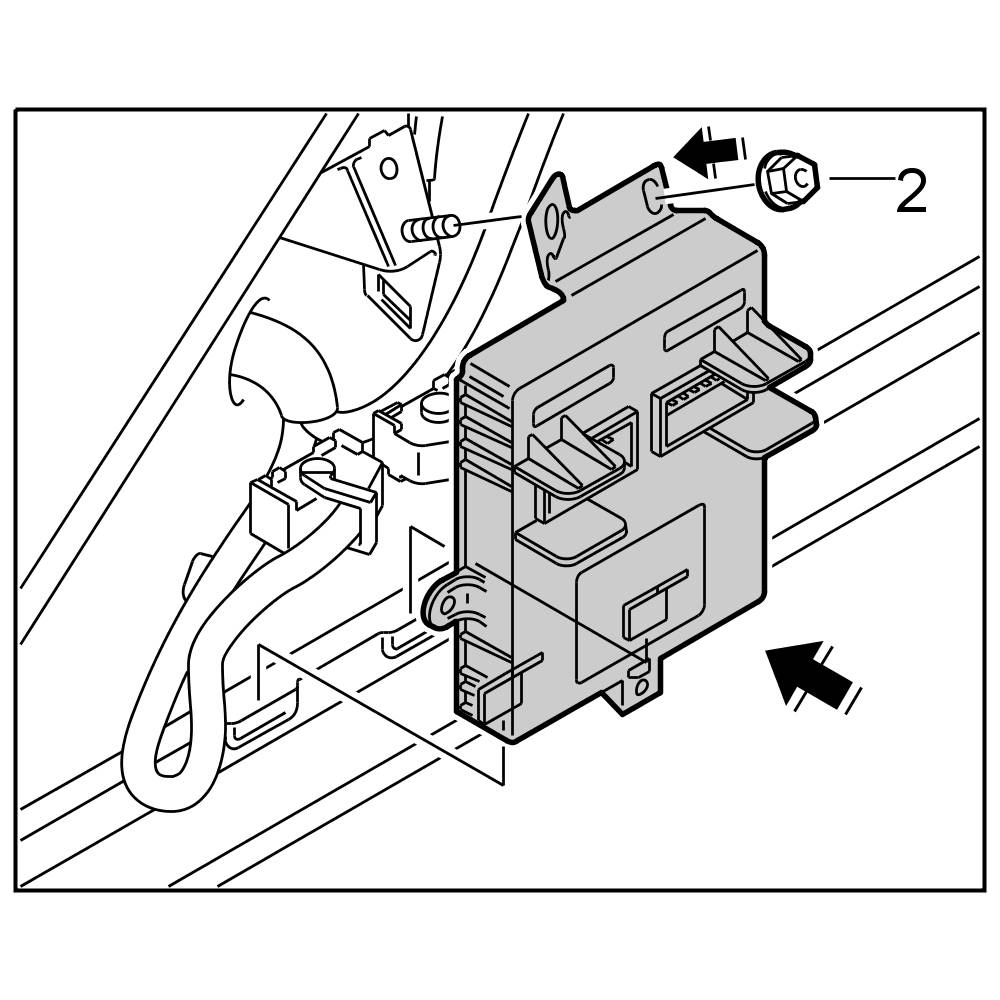 2