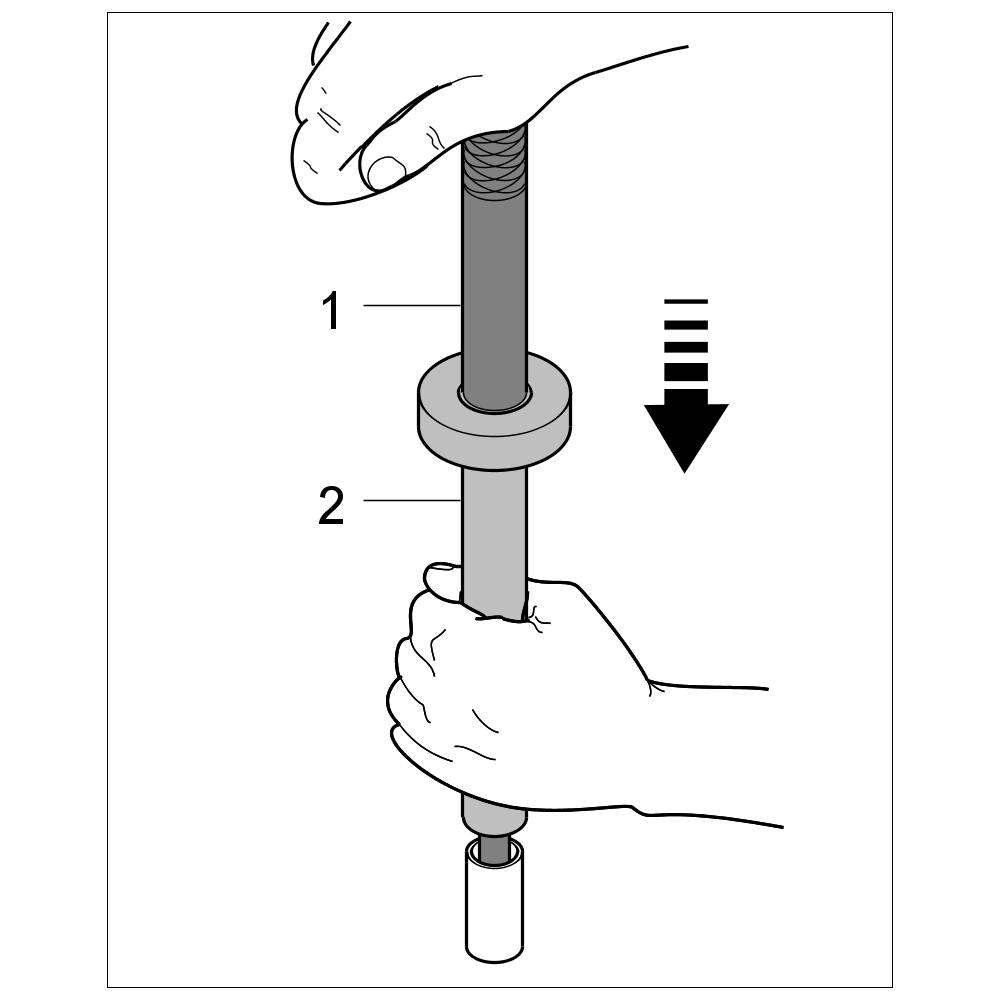 1

2