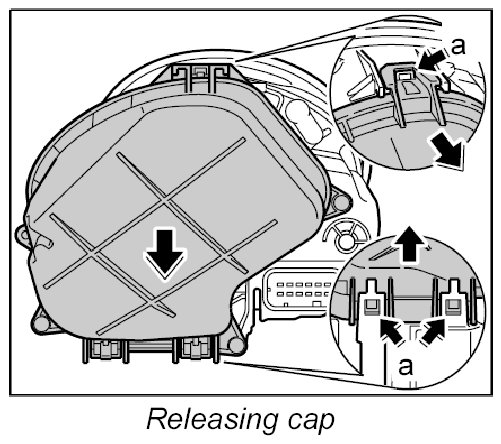 a

a

Releasing cap