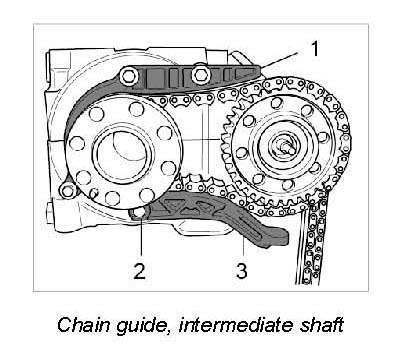 1

2

3

Chain guide, intermediate shaft