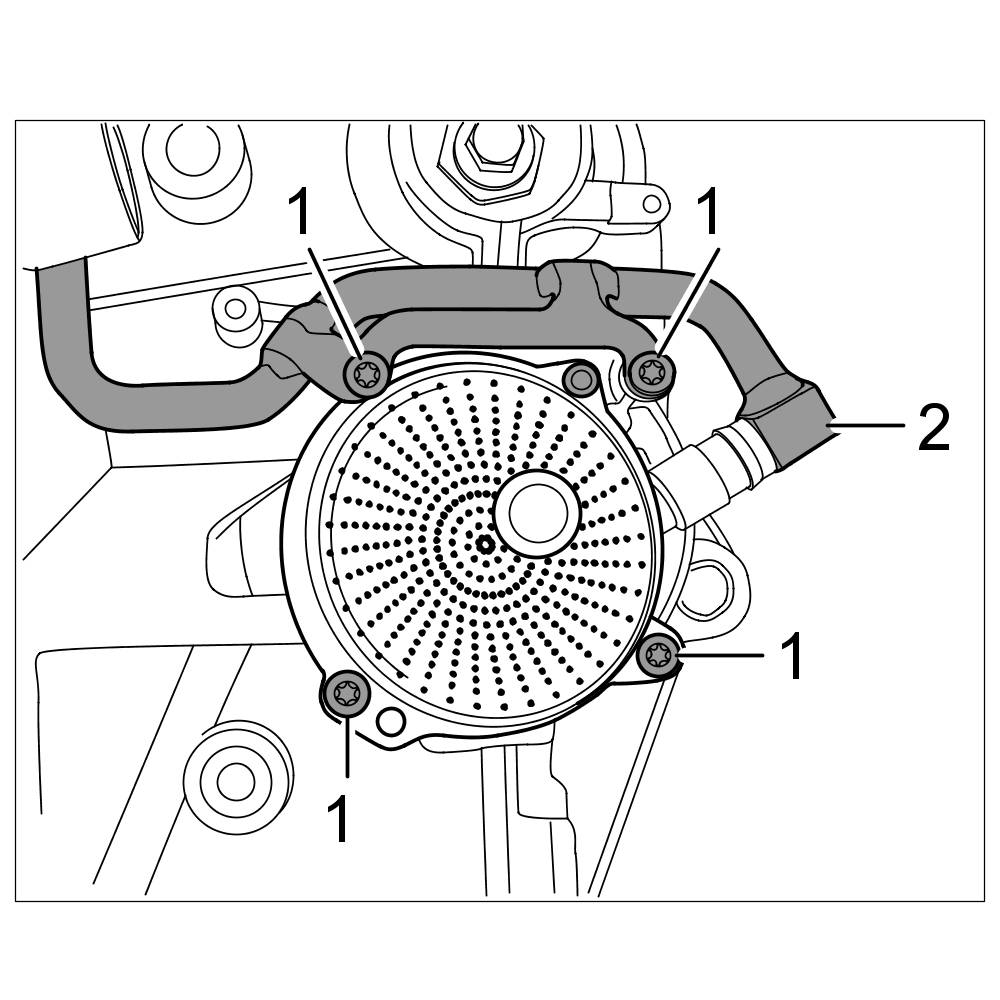 1
1
2
1
1