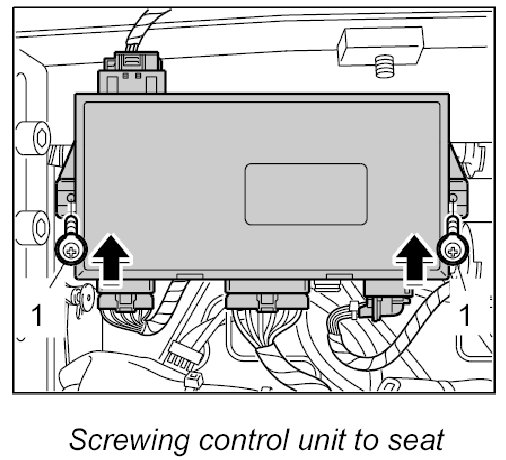 1

1

Screwing control unit to seat