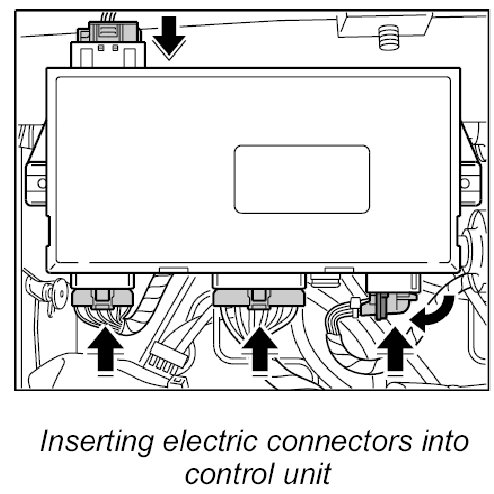 Inserting electric connectors into control unit