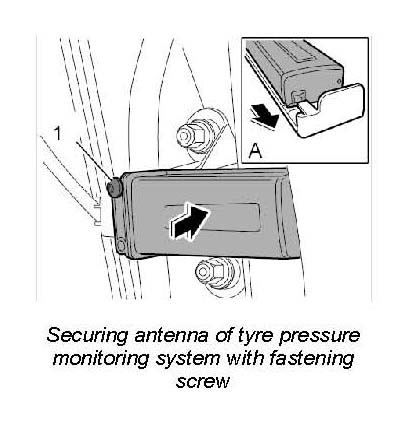 1

A

Securing antenna of tyre pressure monitoring system with fastening screw