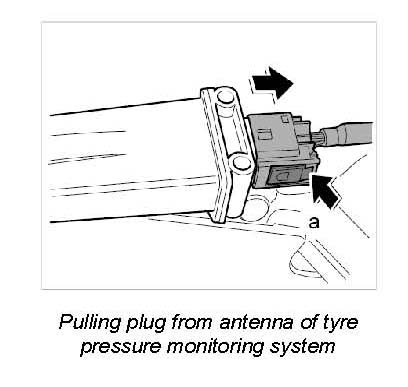 a

Pulling plug from antenna of tyre pressure monitoring system