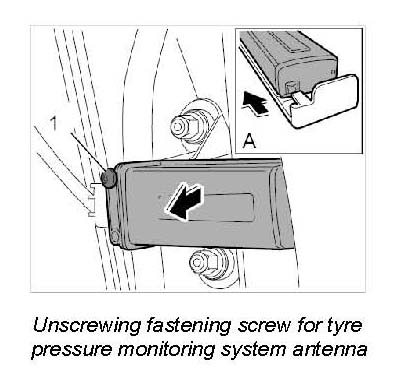 1

A

Unscrewing fastening screw for tyre pressure monitoring system antenna