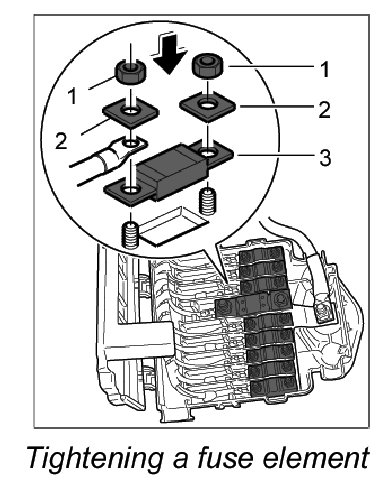 1
1
2
2
3

Tightening a fuse element