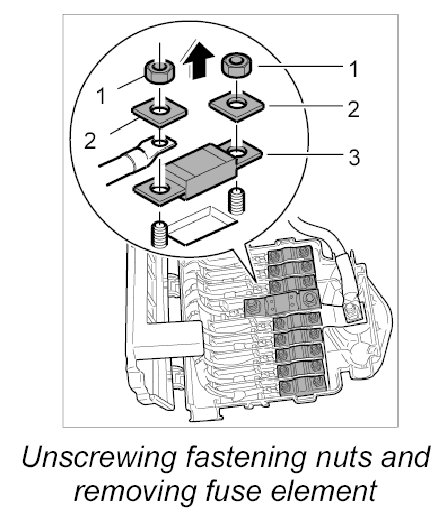 1
1
2
2
3

Unscrewing fastening nuts and removing fuse element