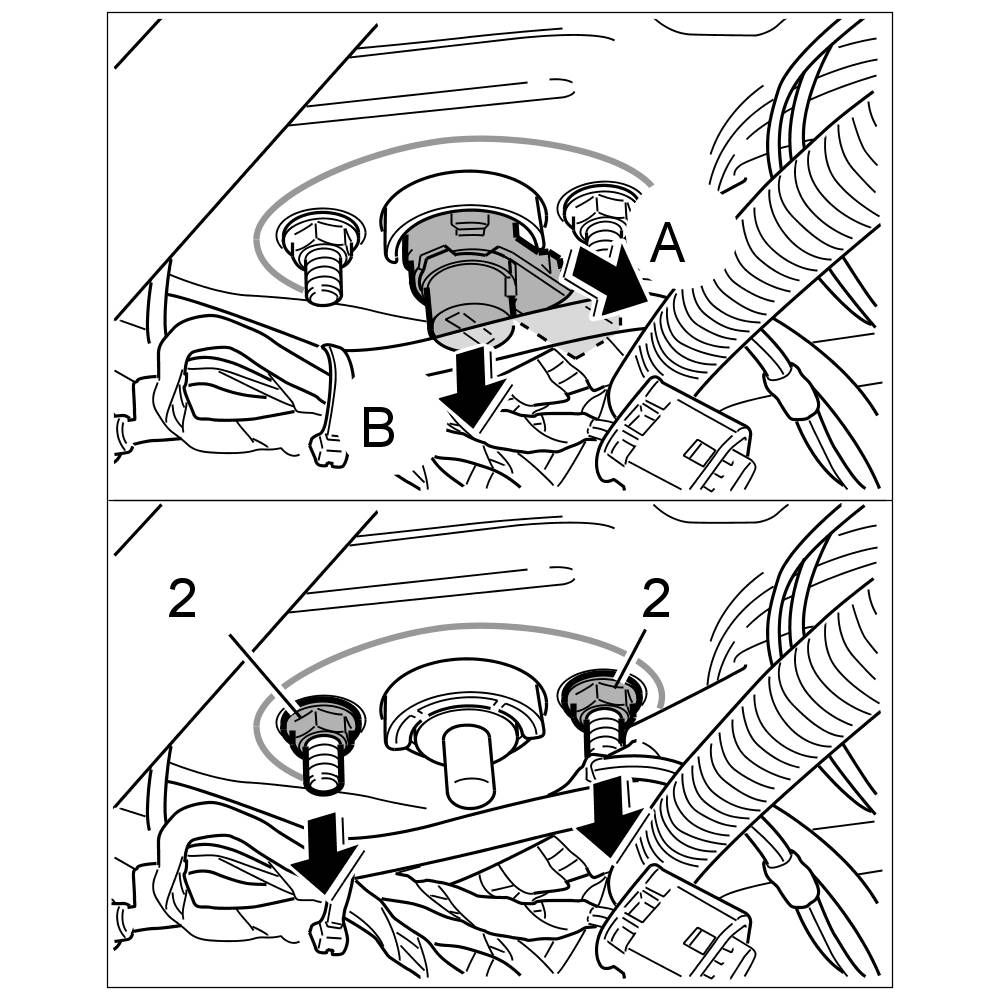 A

B

2

2