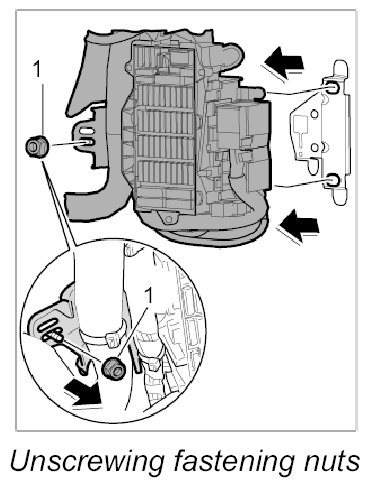 1

1

Unscrewing fastening nuts