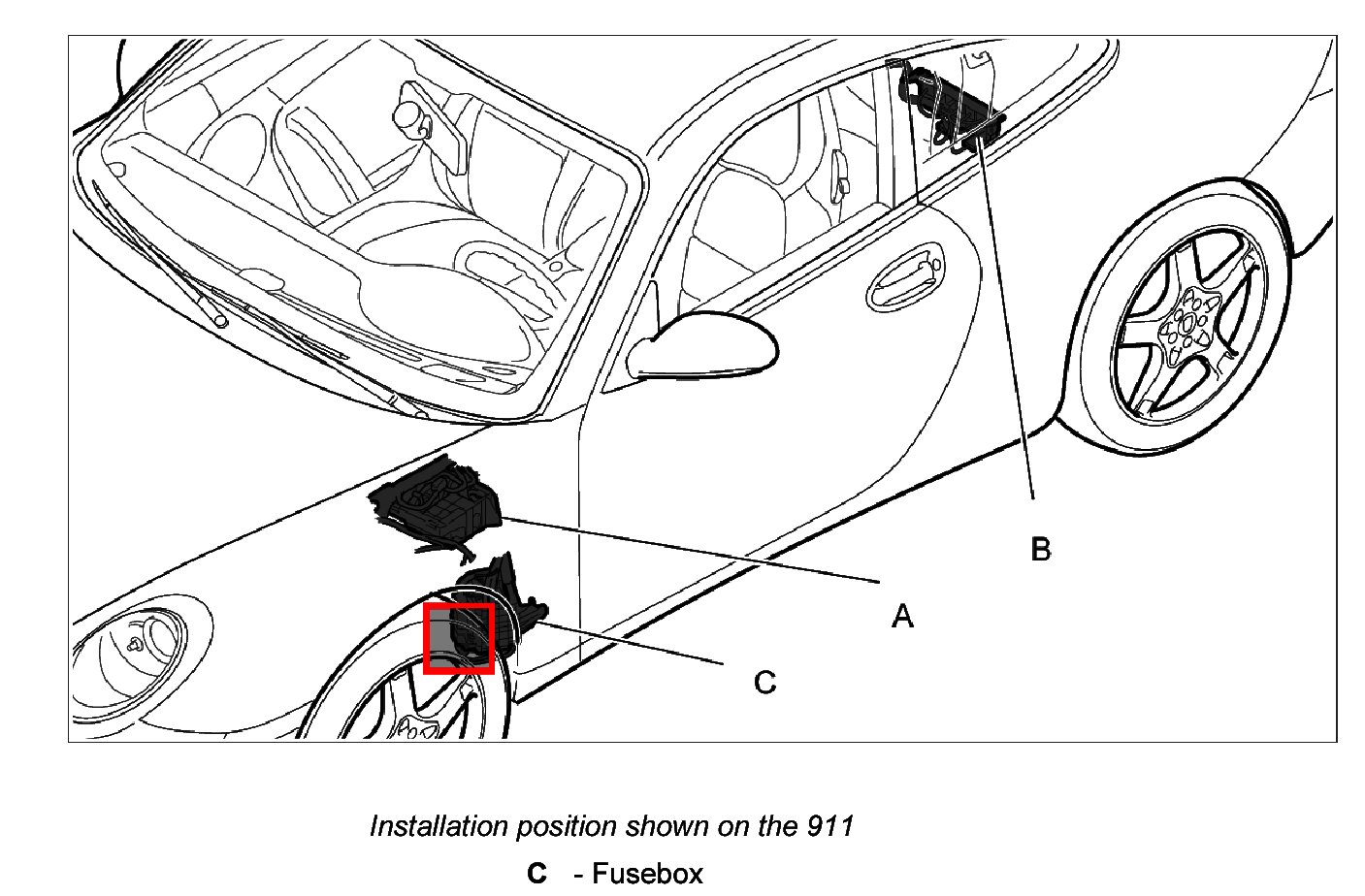 B

A

C

Installation position shown on the 911

C - Fusebox