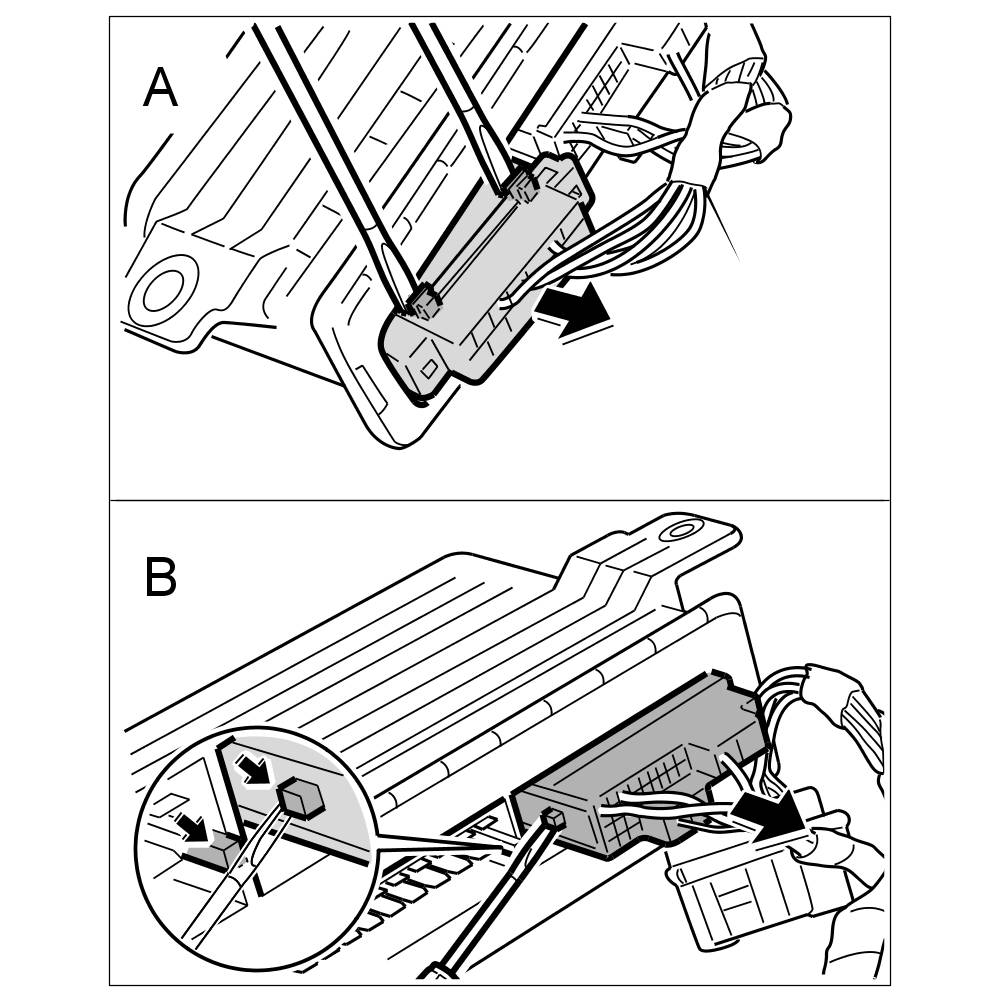 A

B