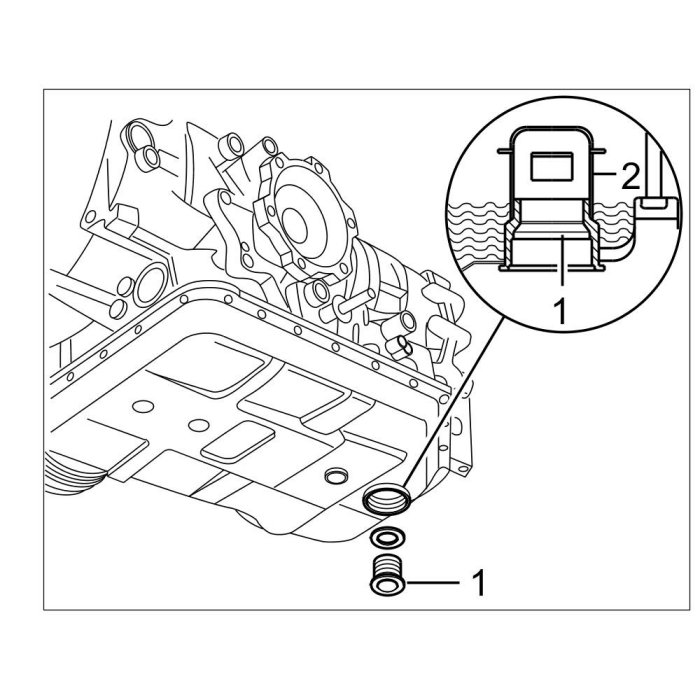 2
1
1