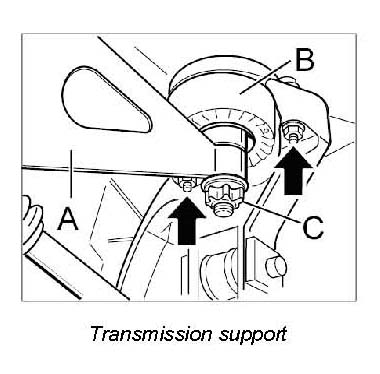 B
A
C
Transmission support