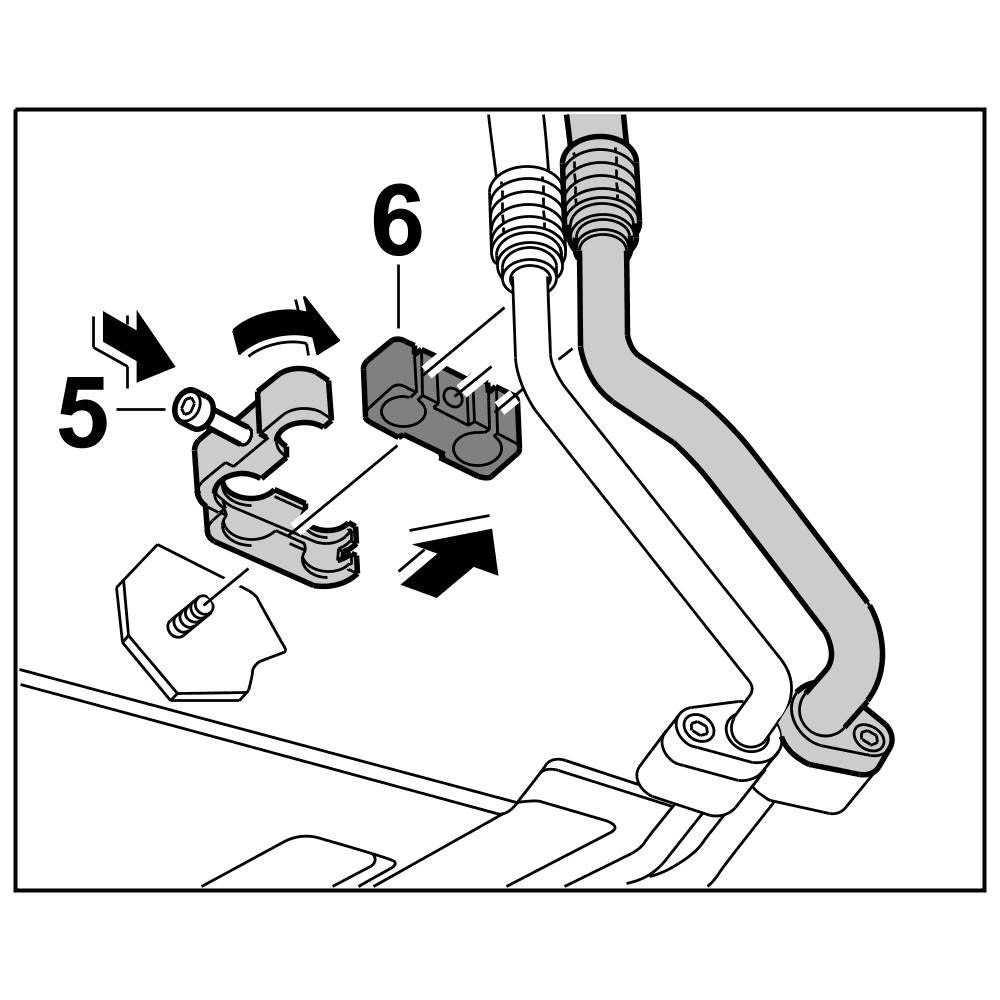 6

5