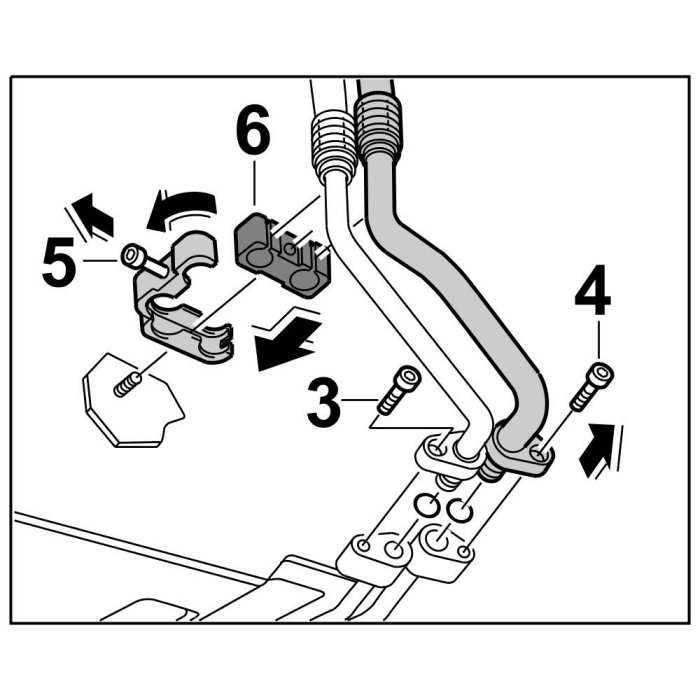 6
5
4
3