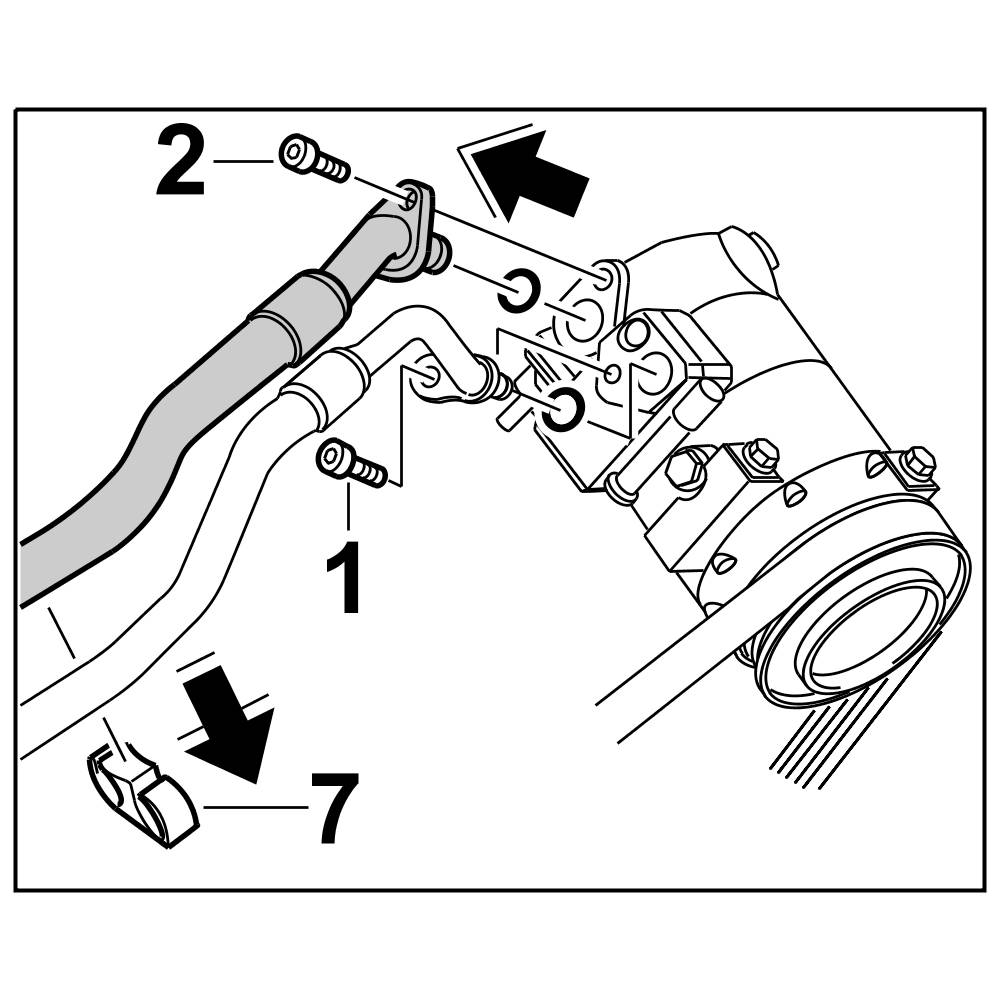 2
1
7