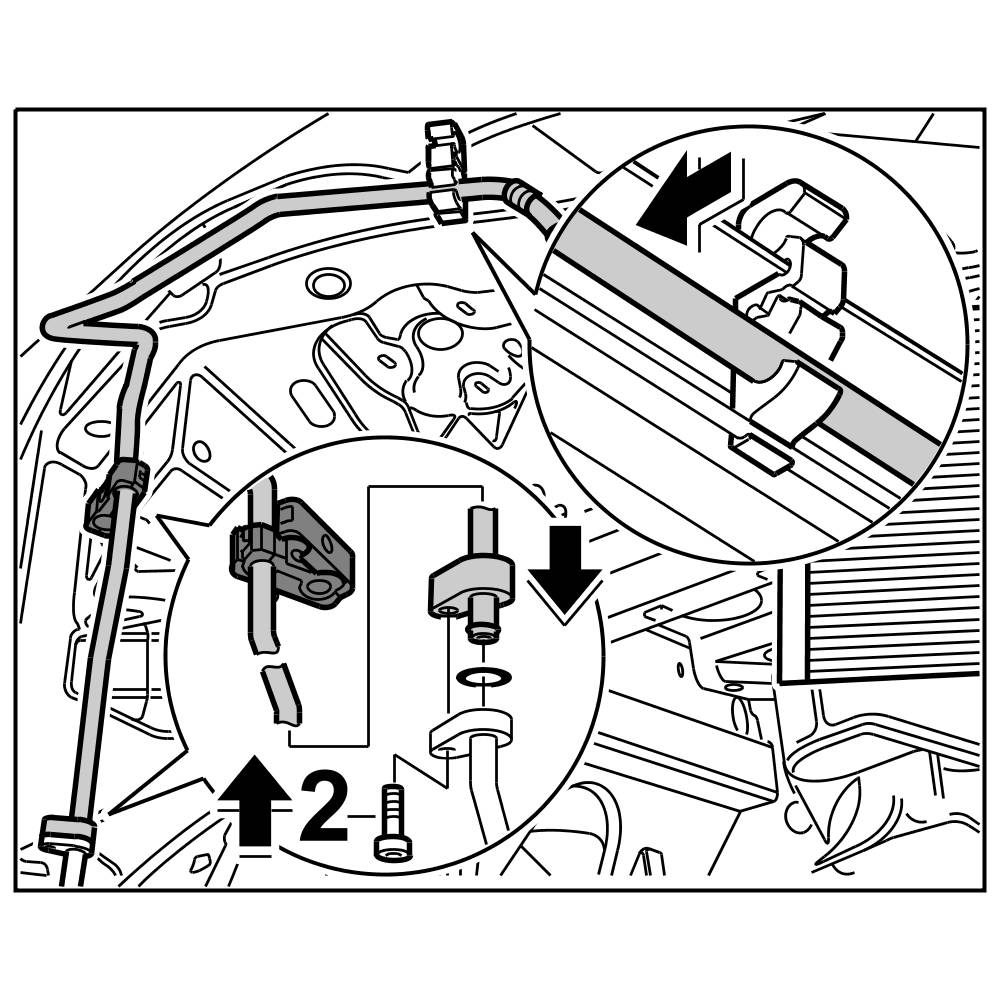 2