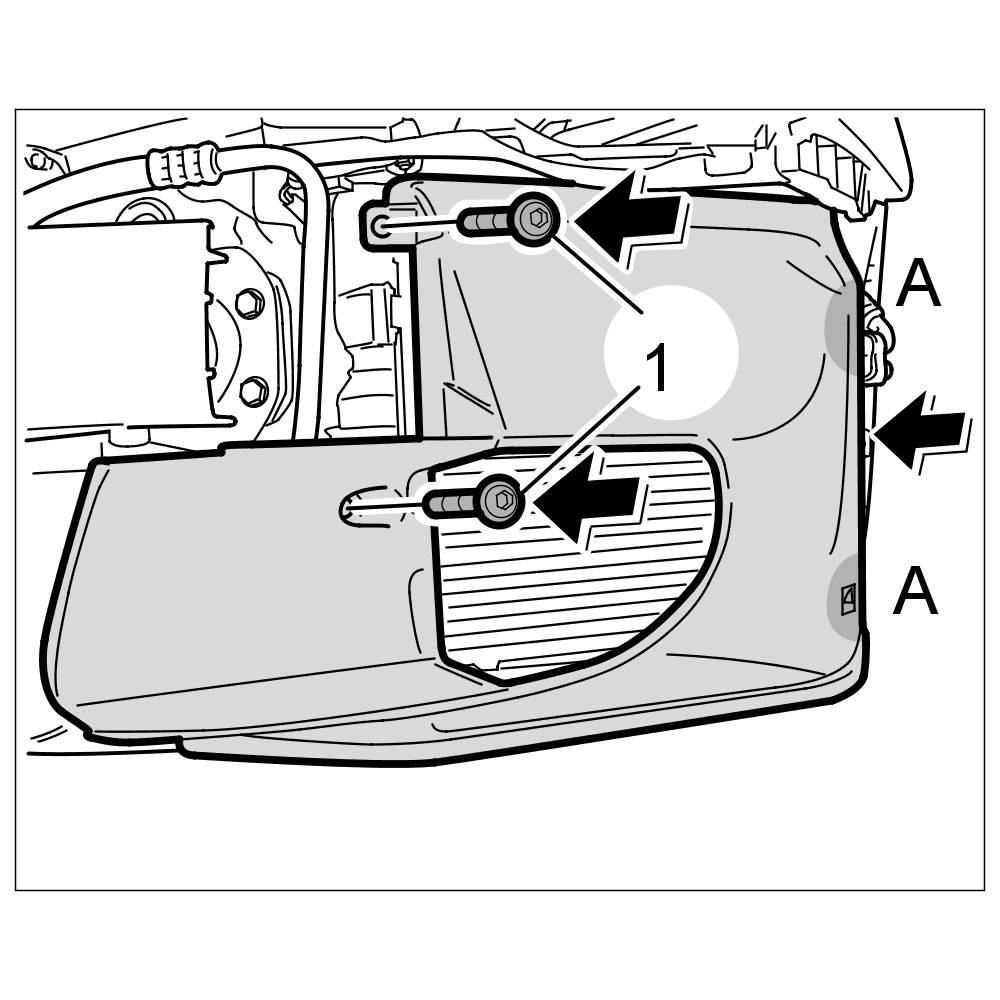 A
1
A