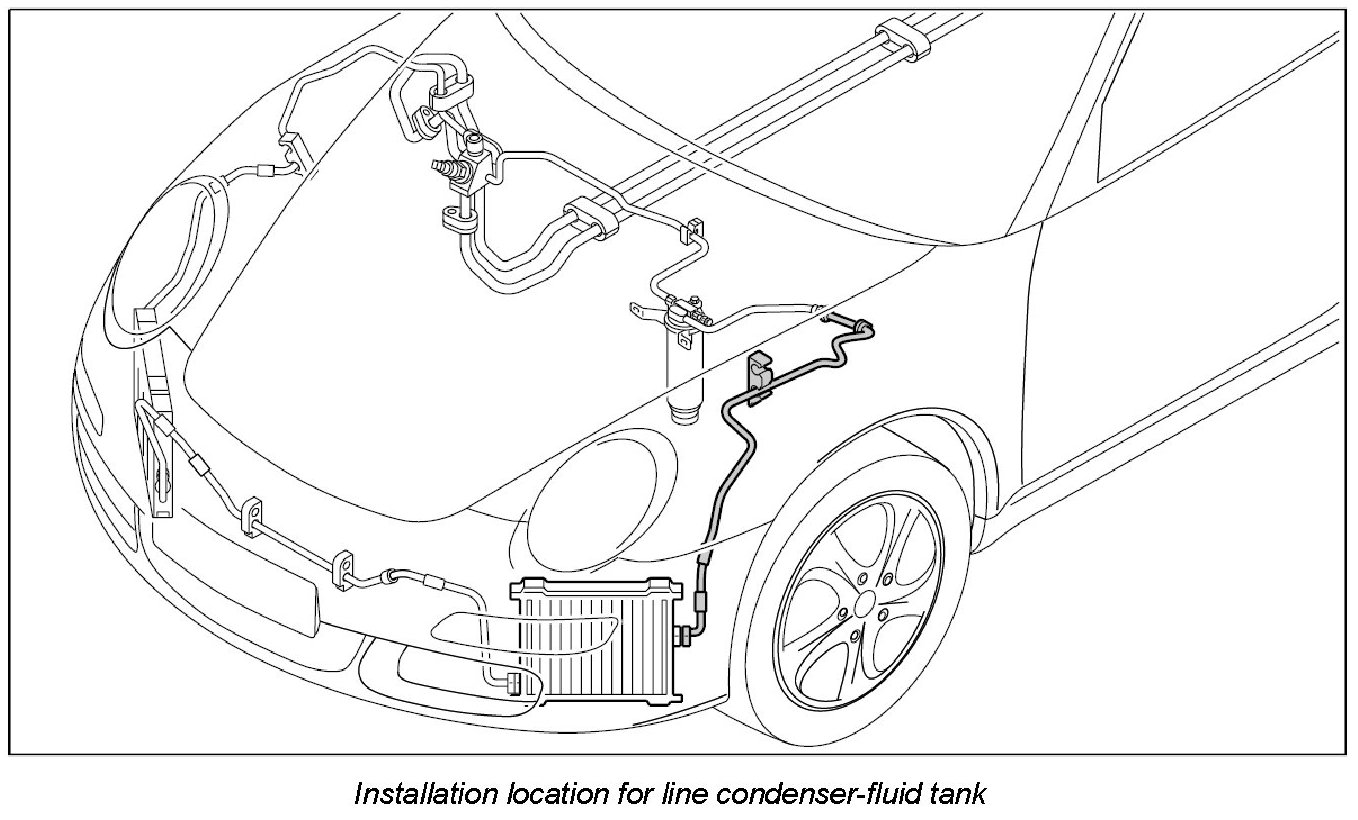 Installation location for line condenser-fluid tank