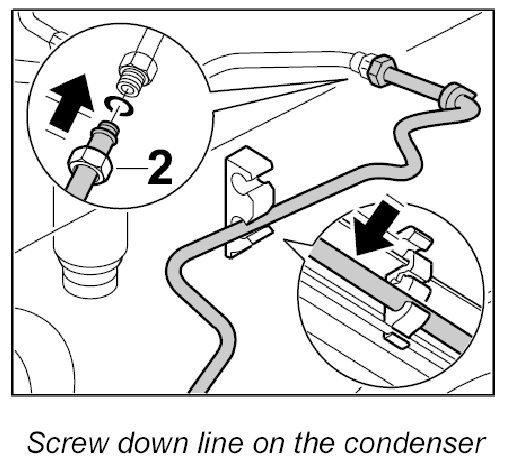 2

Screw down line on the condenser