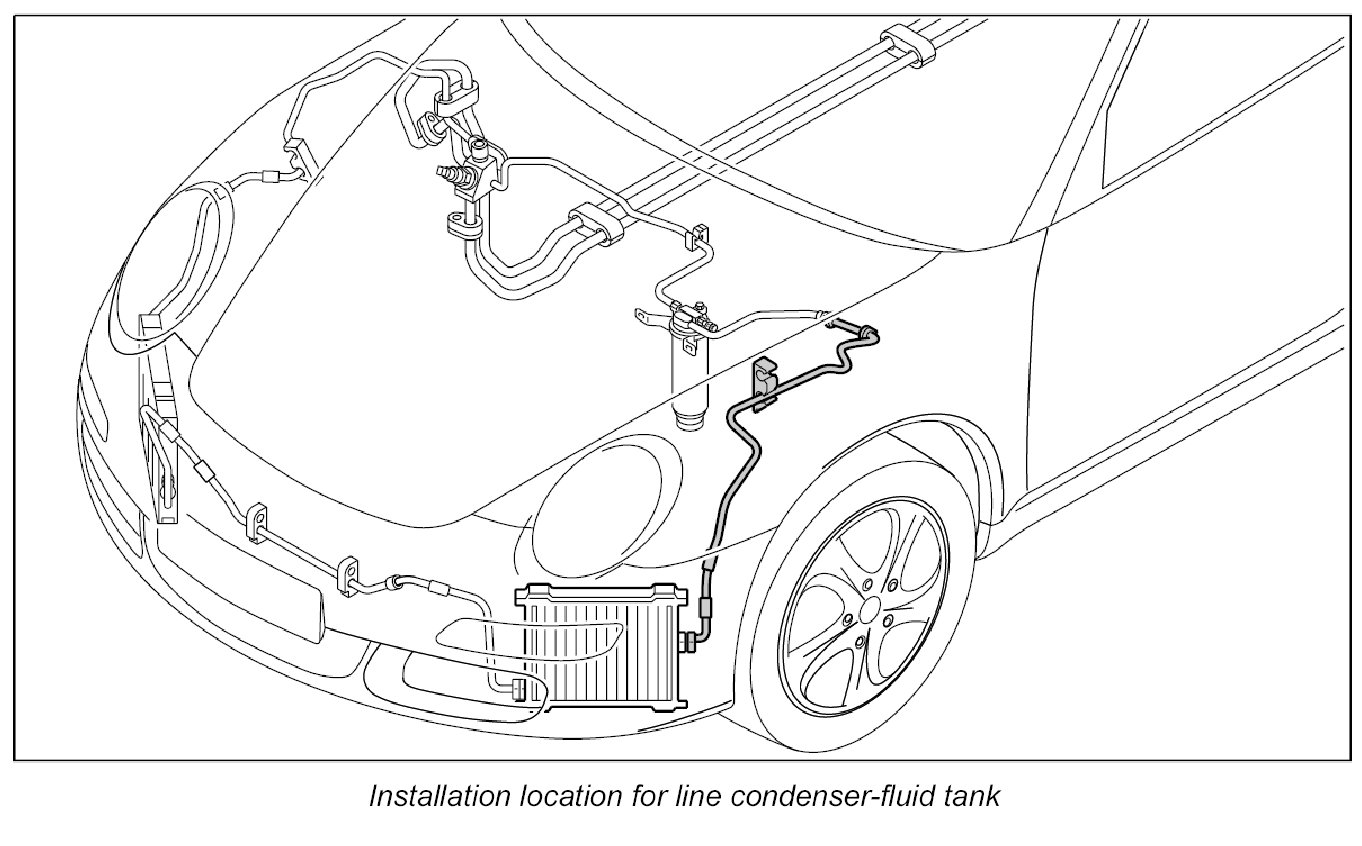 Installation location for line condenser-fluid tank