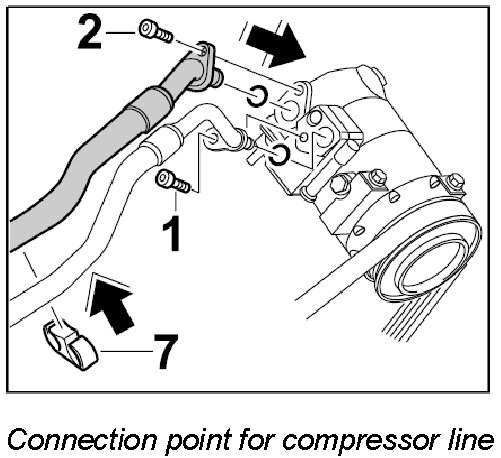 2
1
7

Connection point for compressor line