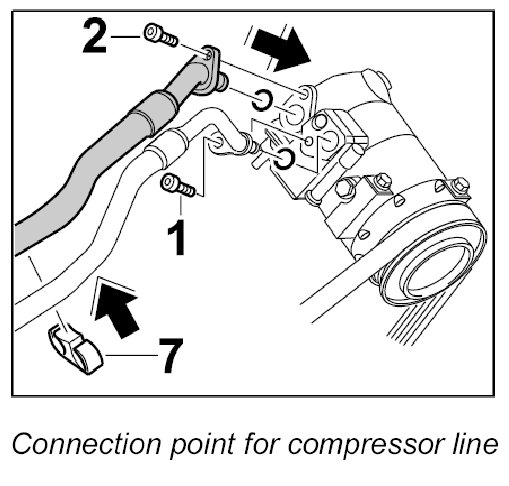 2
1
7

Connection point for compressor line