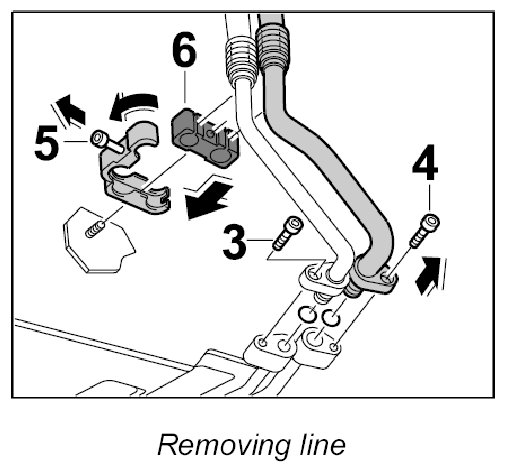 6
5
4
3

Removing line